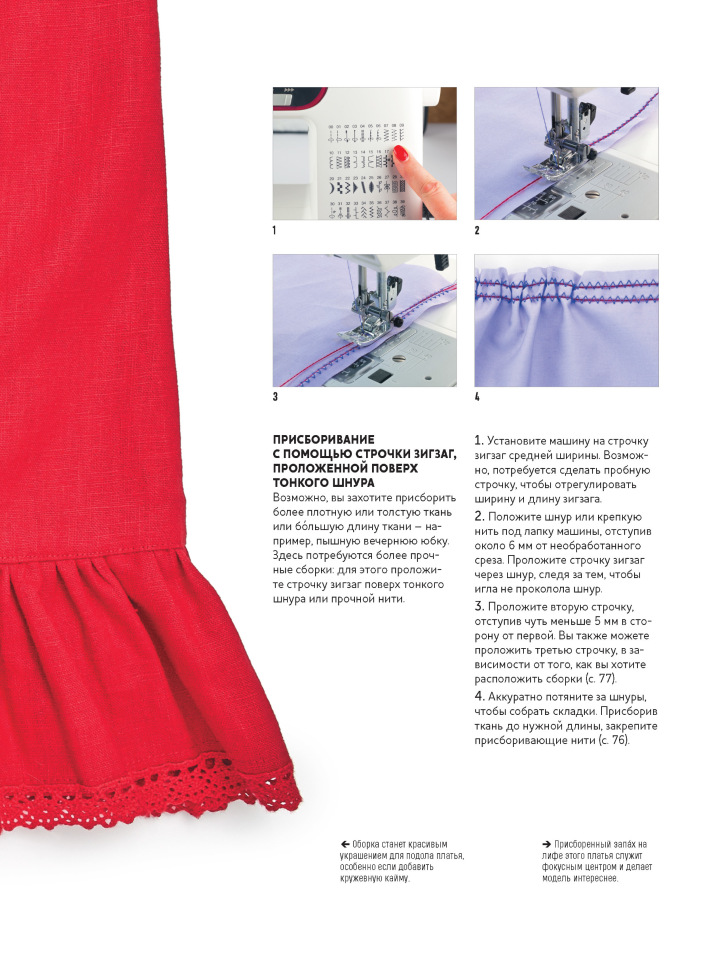 1

2

3

4

ПРИСБОРИВАНИЕ С ПОМОЩЬЮ СТРОЧКИ ЗИГЗАГ, ПРОЛОЖЕННОЙ ПОВЕРХ ТОНКОГО ШНУРА

Возможно, вы захотите присборить более плотную или толстую ткань или бо́льшую длину ткани – например, пышную вечернюю юбку. Здесь потребуются более прочные сборки: для этого проложите строчку зигзаг поверх тонкого шнура или прочной нити.

1. Установите машину на строчку зигзаг средней ширины. Возможно, потребуется сделать пробную строчку, чтобы отрегулировать ширину и длину зигзага.

2. Положите шнур или крепкую нить под лапку машины, отступив около 6 мм от необработанного среза. Проложите строчку зигзаг через шнур, следя за тем, чтобы игла не проколола шнур.

3. Проложите вторую строчку, отступив чуть меньше 5 мм в сторону от первой. Вы также можете проложить третью строчку, в зависимости от того, как вы хотите расположить сборки (с. 77).

4. Аккуратно потяните за шнуры, чтобы собрать складки. Присборив ткань до нужной длины, закрепите присборивающие нити (с. 76).

← Оборка станет красивым украшением для подола платья, особенно если добавить кружевную кайму.

→ Присборенный запа́х на лифе этого платья служит фокусным центром и делает модель интереснее.